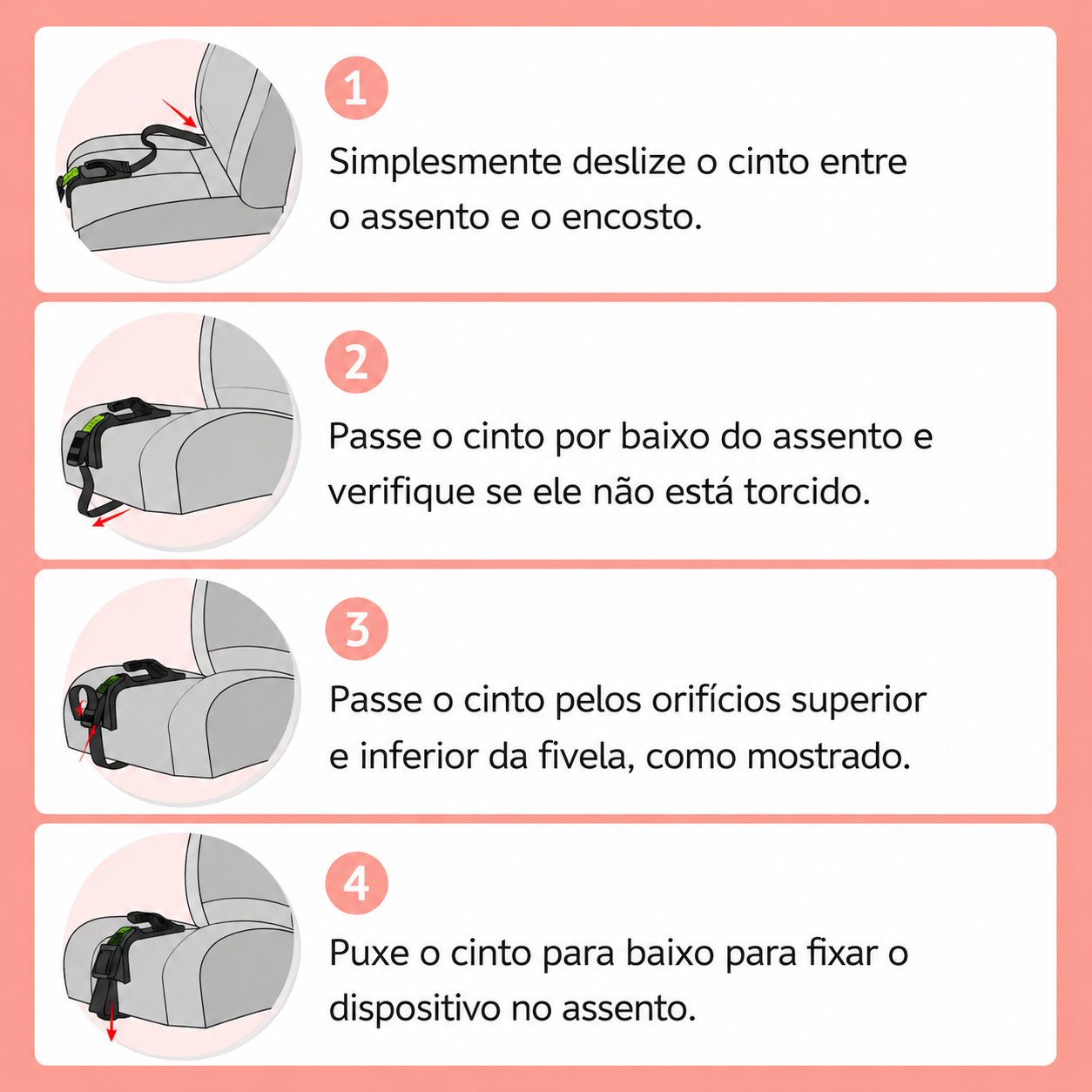 1

Simplesmente deslize o cinto entre o assento e o encosto.

2

Passe o cinto por baixo do assento e verifique se ele não está torcido.

3

Passe o cinto pelos orifícios superior e inferior da fivela, como mostrado.

4

Puxe o cinto para baixo para fixar o dispositivo no assento.